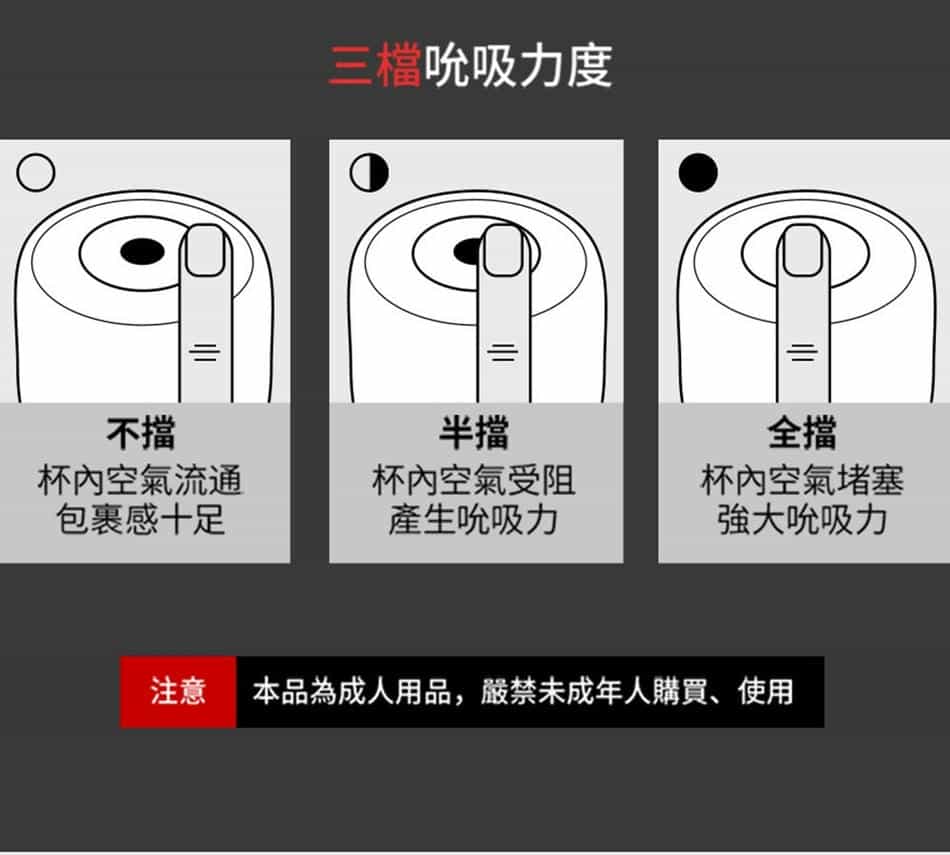 三檔吮吸力度

不擋
杯內空氣流通
包裹感十足

半擋
杯內空氣受阻
產生吮吸力

全擋
杯內空氣堵塞
強大吮吸力

注意　本品為成人用品，嚴禁未成年人購買、使用