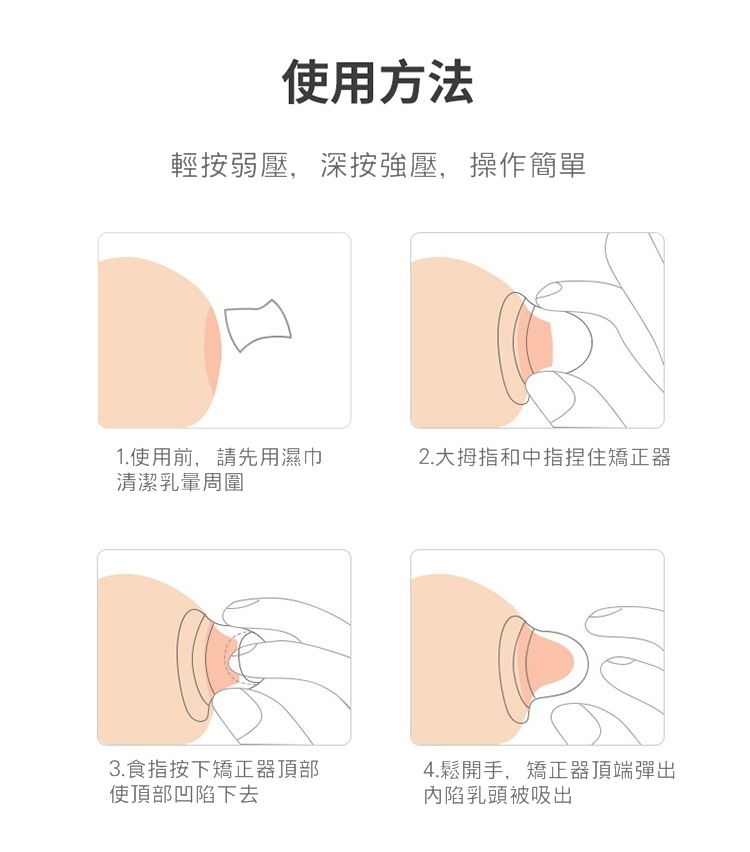 使用方法

輕按弱壓，深按強壓，操作簡單

1.使用前，請先用濕巾清潔乳暈周圍

2.大拇指和中指捏住矯正器

3.食指按下矯正器頂部使頂部凹陷下去

4.鬆開手，矯正器頂端彈出內陷乳頭被吸出