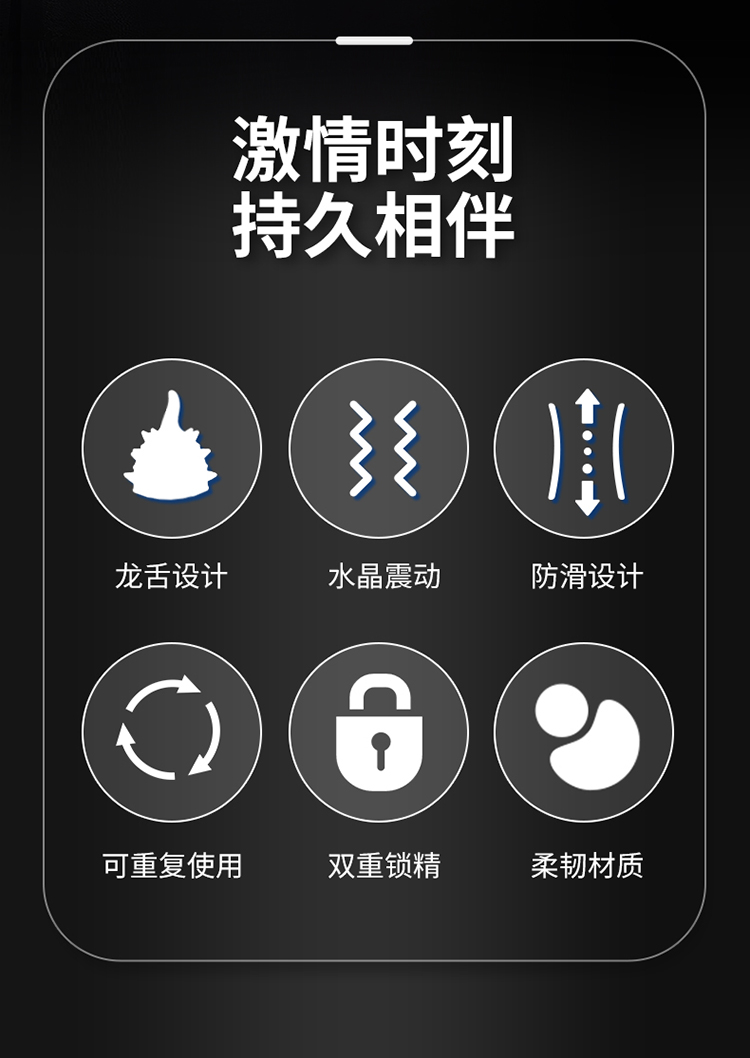 激情时刻
持久相伴

龙舌设计

水晶震动

防滑设计

可重复使用

双重锁精

柔韧材质