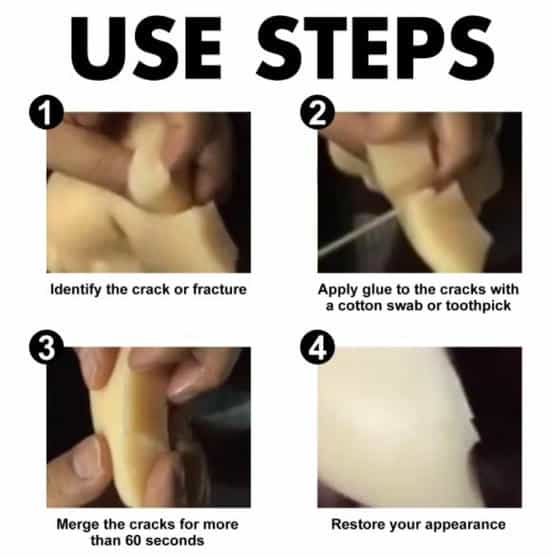 USE STEPS

1

Identify the crack or fracture

2

Apply glue to the cracks with a cotton swab or toothpick

3

Merge the cracks for more than 60 seconds

4

Restore your appearance