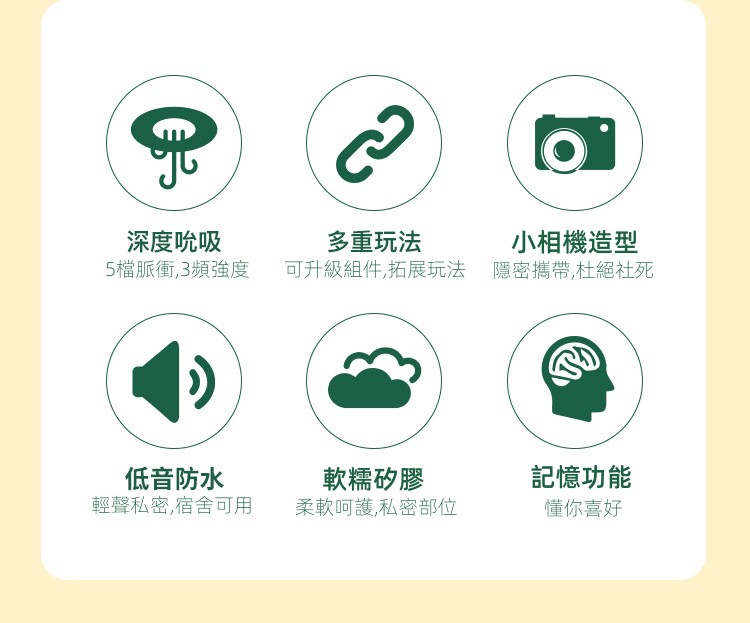 深度吮吸
5檔脈衝,3頻強度

多重玩法
可升級組件,拓展玩法

小相機造型
隱密攜帶,杜絕社死

低音防水
輕聲私密,宿舍可用

軟糯矽膠
柔軟呵護,私密部位

記憶功能
懂你喜好