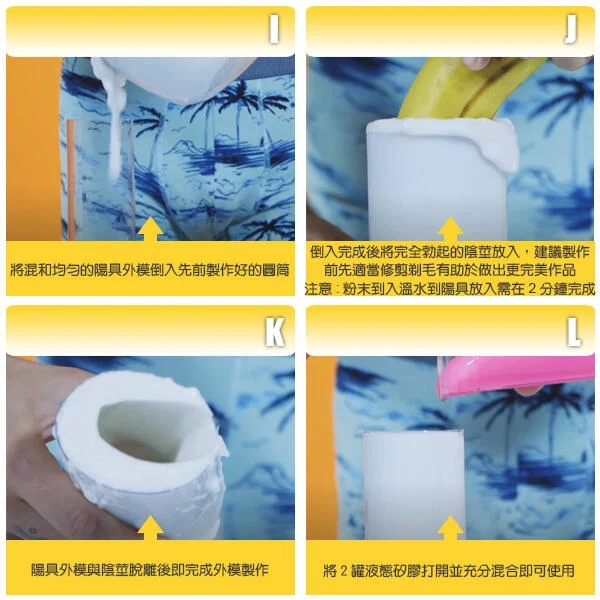 I

將混和均勻的陽具外模倒入先前製作好的圓筒

J

倒入完成後將完全勃起的陰莖放入，建議製作前先適當修剪剃毛有助於做出更完美作品
注意：粉末到入溫水到陽具放入需在 2 分鐘完成

K

陽具外模與陰莖脫離後即完成外模製作

L

將 2 罐液態矽膠打開並充分混合即可使用