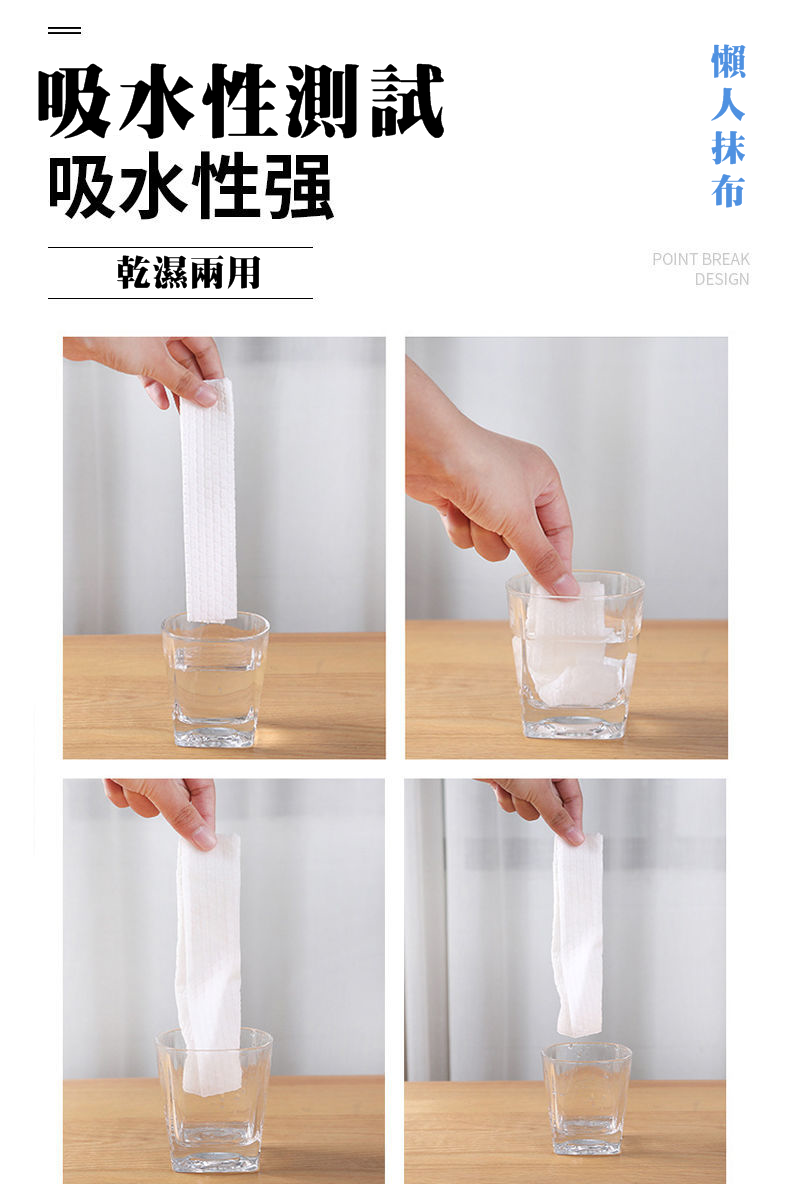 吸水性測試
吸水性强

乾濕兩用

懶人抹布

POINT BREAK DESIGN