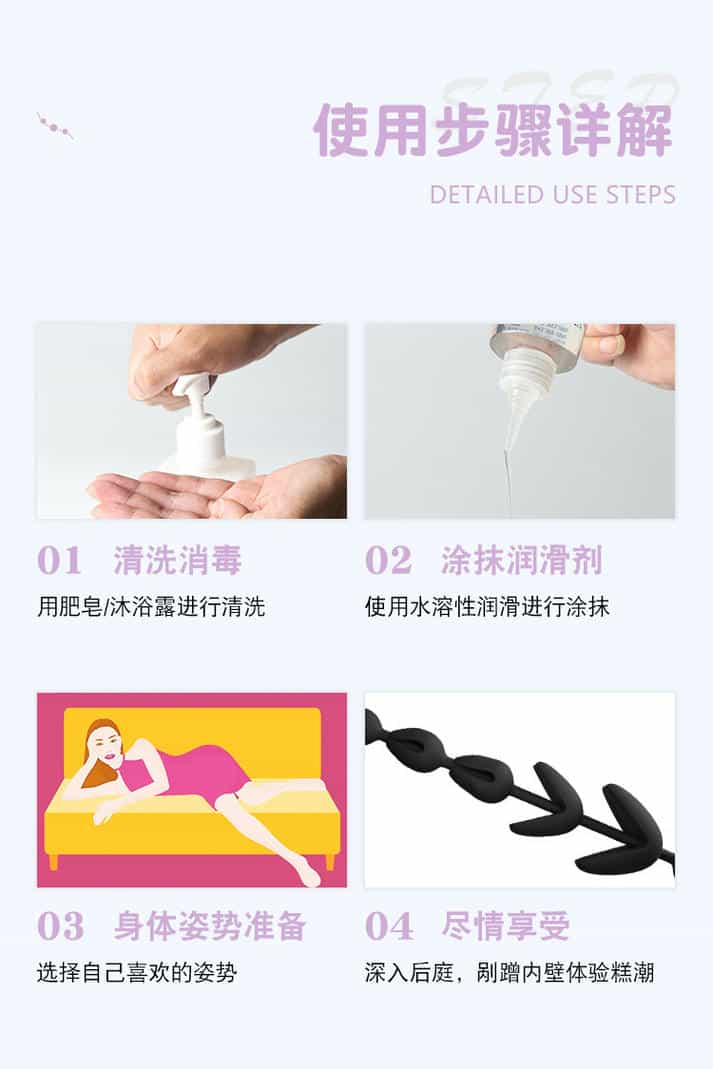 STEP

使用步骤详解

DETAILED USE STEPS

01 清洗消毒

用肥皂/沐浴露进行清洗

02 涂抹润滑剂

使用水溶性润滑进行涂抹

03 身体姿势准备

选择自己喜欢的姿势

04 尽情享受

深入后庭，剐蹭内壁体验糕潮