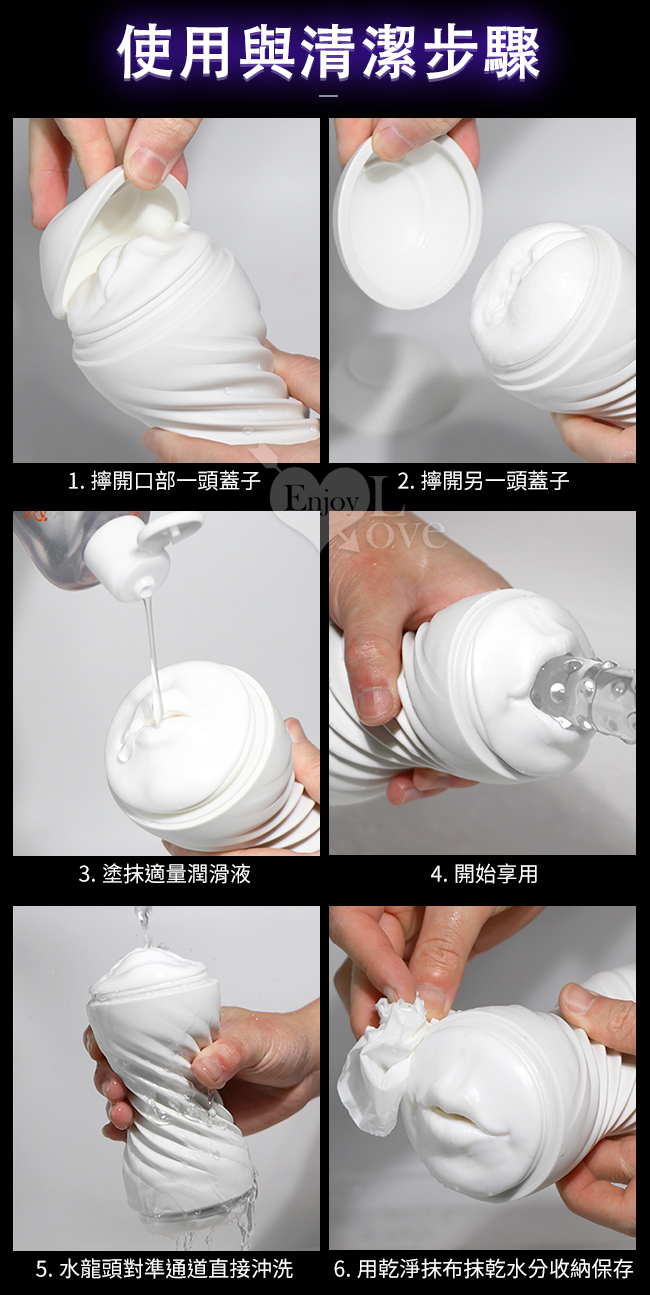 使用與清潔步驟

1. 擰開口部一頭蓋子

2. 擰開另一頭蓋子

Enjoy Love

3. 塗抹適量潤滑液

4. 開始享用

5. 水龍頭對準通道直接沖洗

6. 用乾淨抹布抹乾水分收納保存