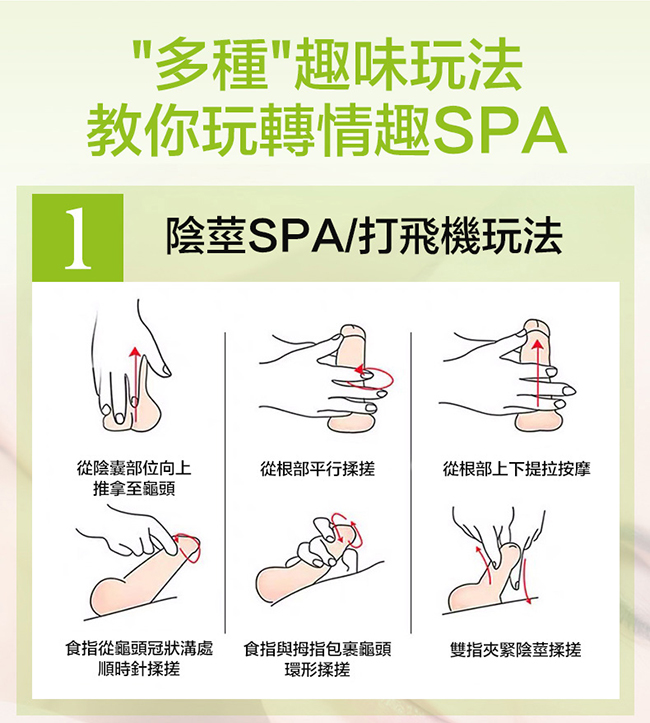 "多種"趣味玩法
教你玩轉情趣SPA

1

陰莖SPA/打飛機玩法

從陰囊部位向上推拿至龜頭

從根部平行揉搓

從根部上下提拉按摩

食指從龜頭冠狀溝處順時針揉搓

食指與拇指包裹龜頭環形揉搓

雙指夾緊陰莖揉搓