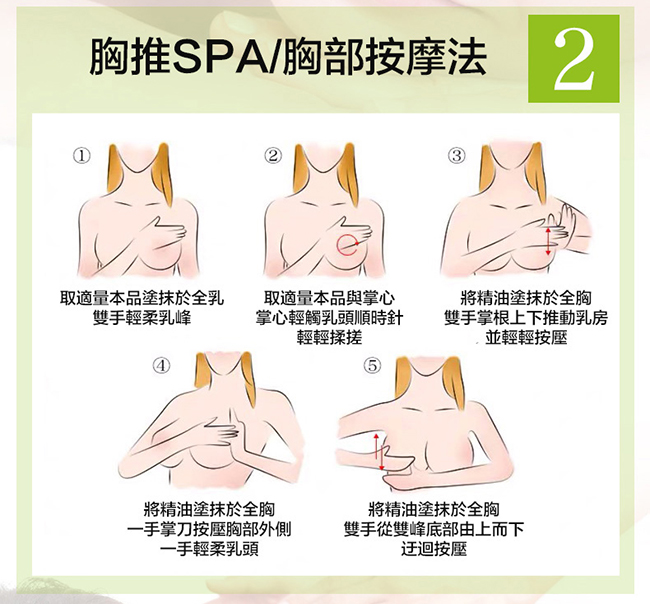 胸推SPA/胸部按摩法

2

①

取適量本品塗抹於全乳
雙手輕柔乳峰

②

取適量本品與掌心
掌心輕觸乳頭順時針
輕輕揉搓

③

將精油塗抹於全胸
雙手掌根上下推動乳房
並輕輕按壓

④

將精油塗抹於全胸
一手掌刀按壓胸部外側
一手輕柔乳頭

⑤

將精油塗抹於全胸
雙手從雙峰底部由上而下
迂迴按壓